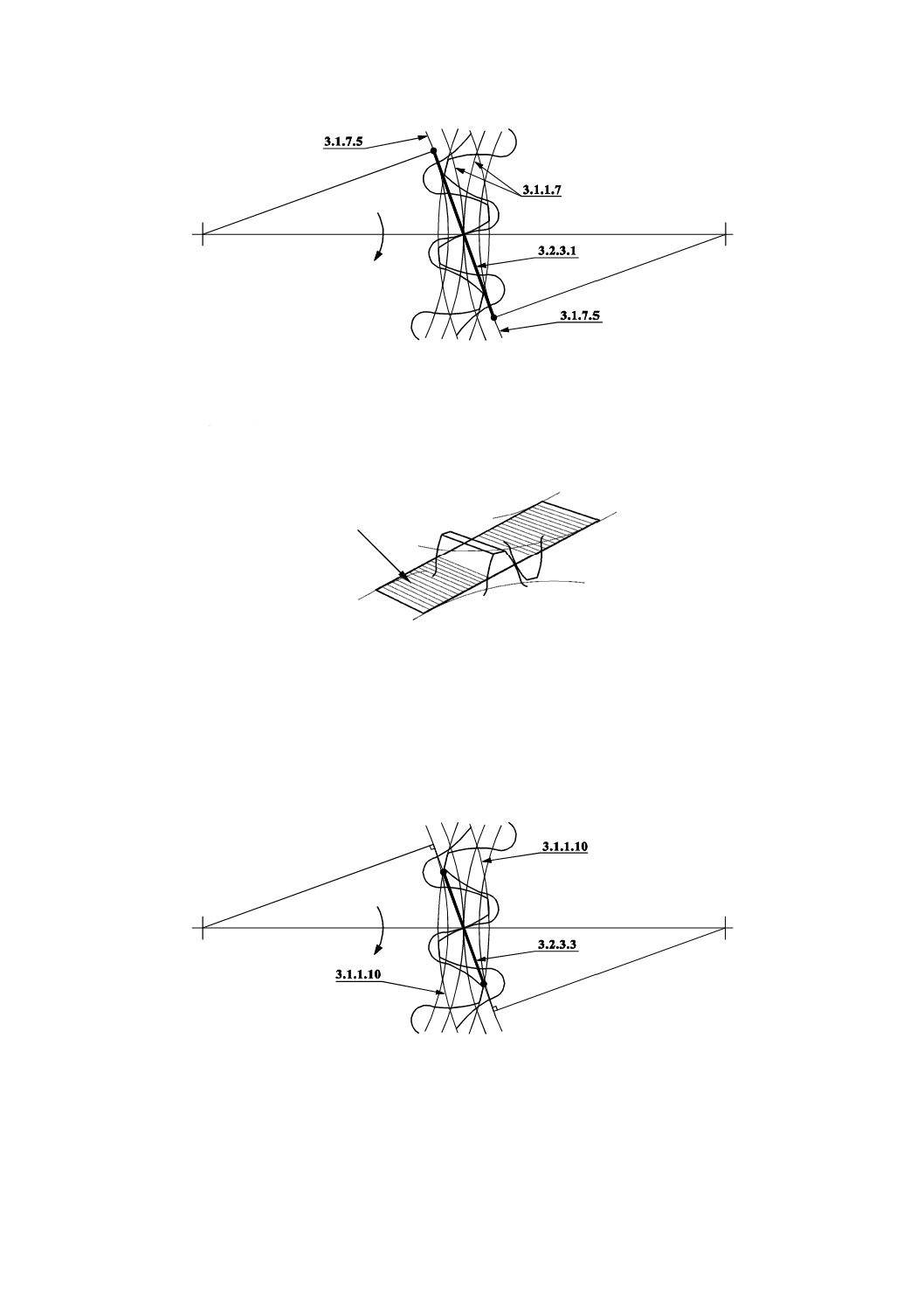 3.1.7.5

3.1.1.7

3.2.3.1

3.1.7.5

3.1.1.10

3.2.3.3

3.1.1.10